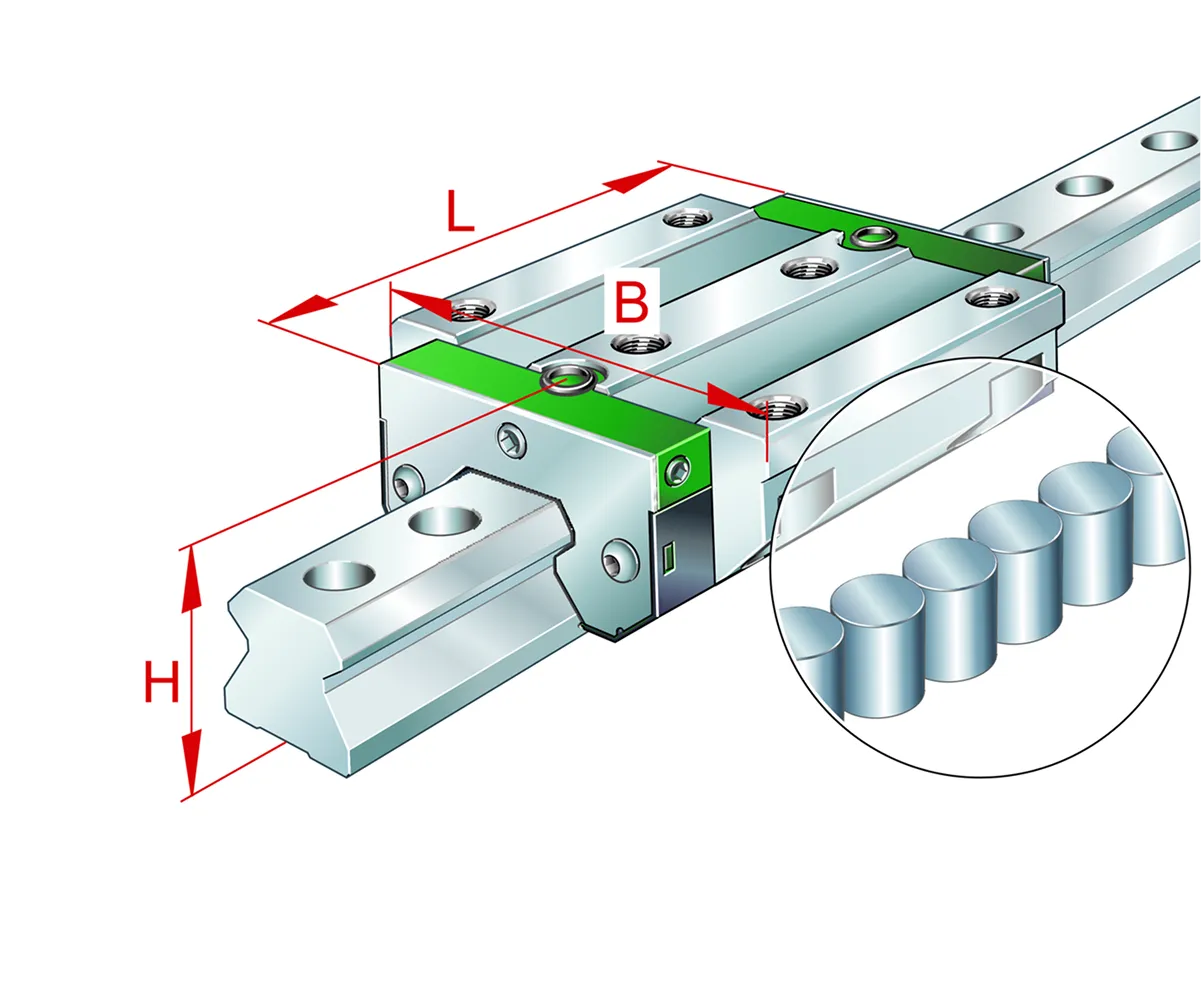 L
B
H