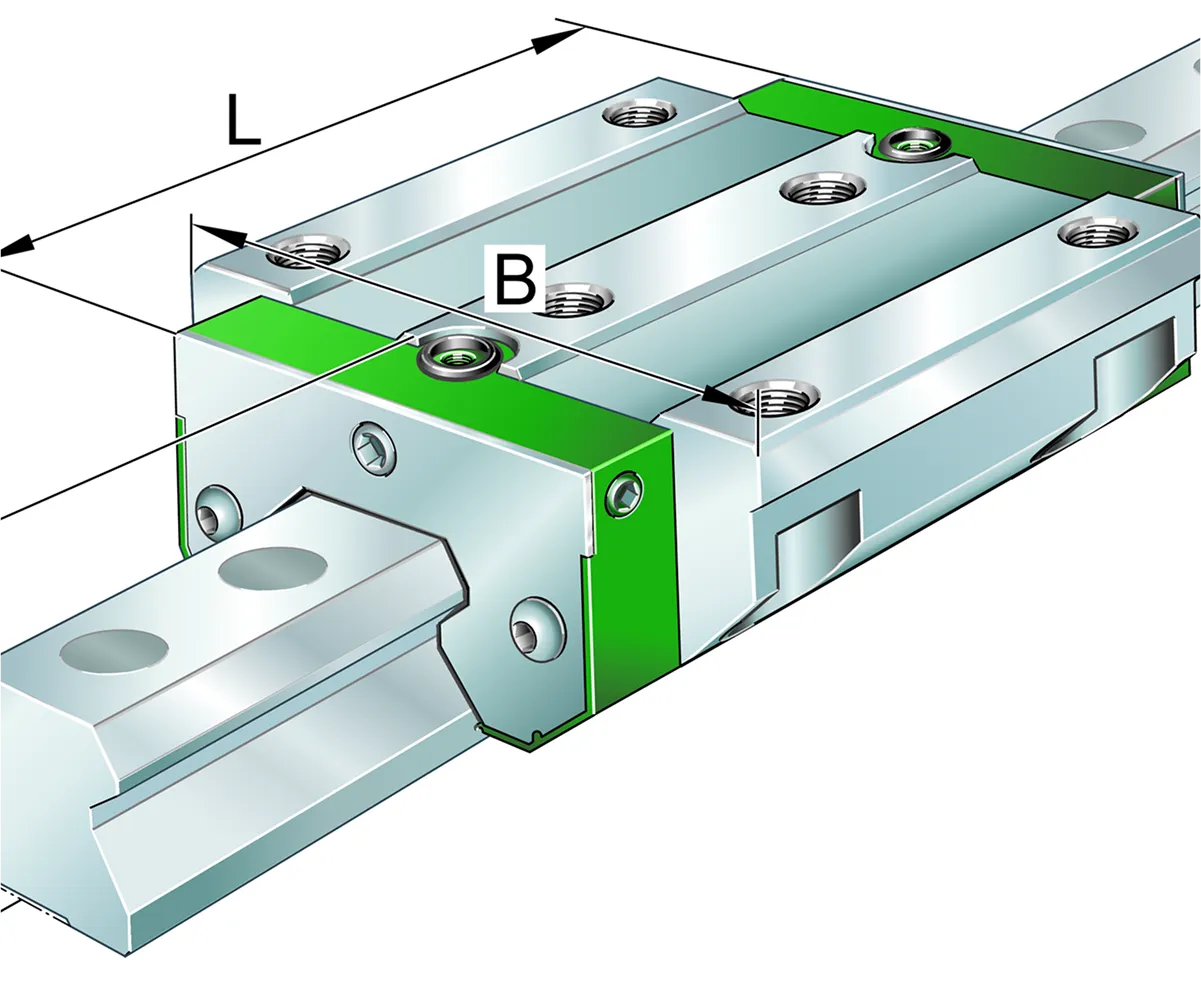 L
B