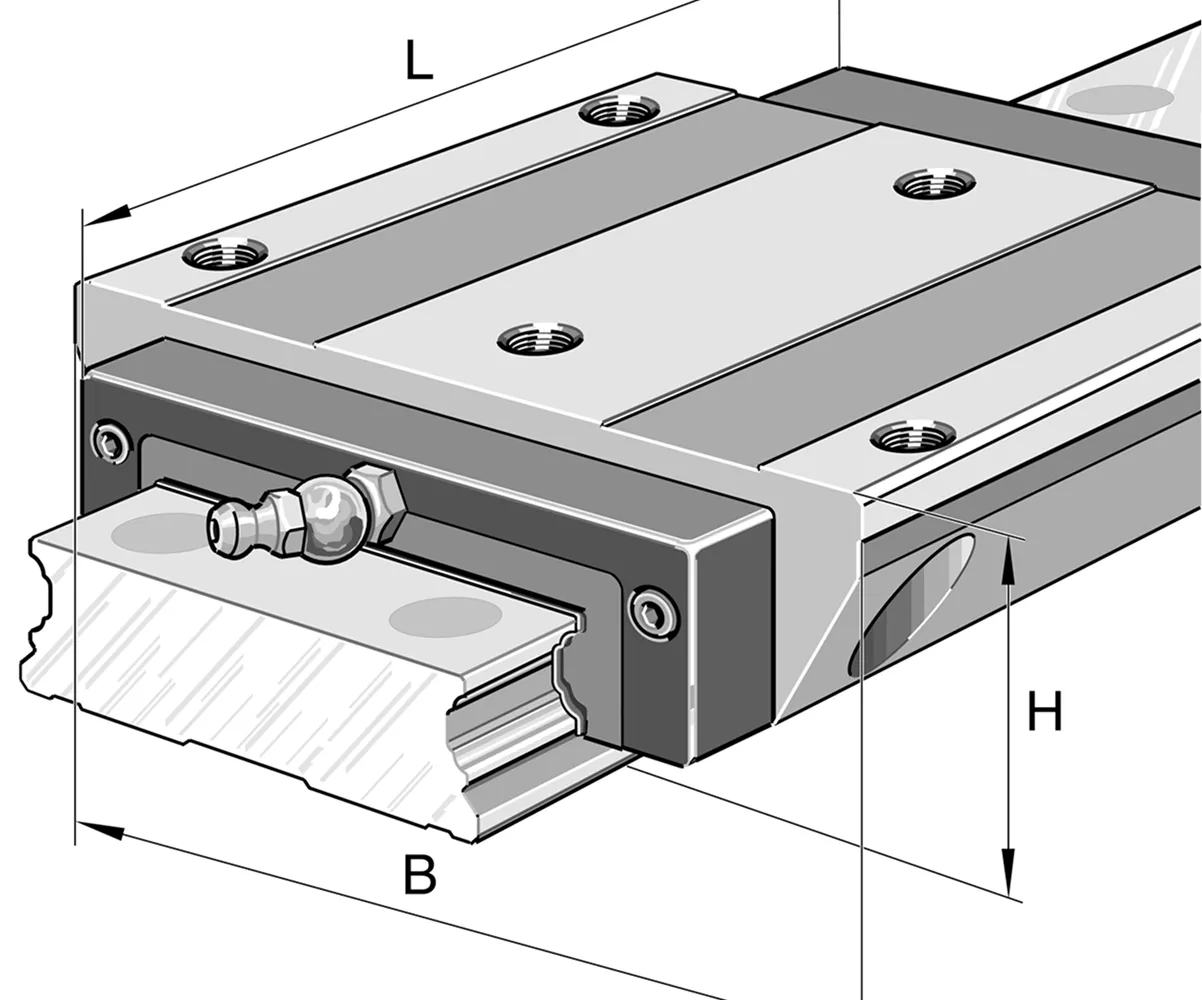 L

H

B