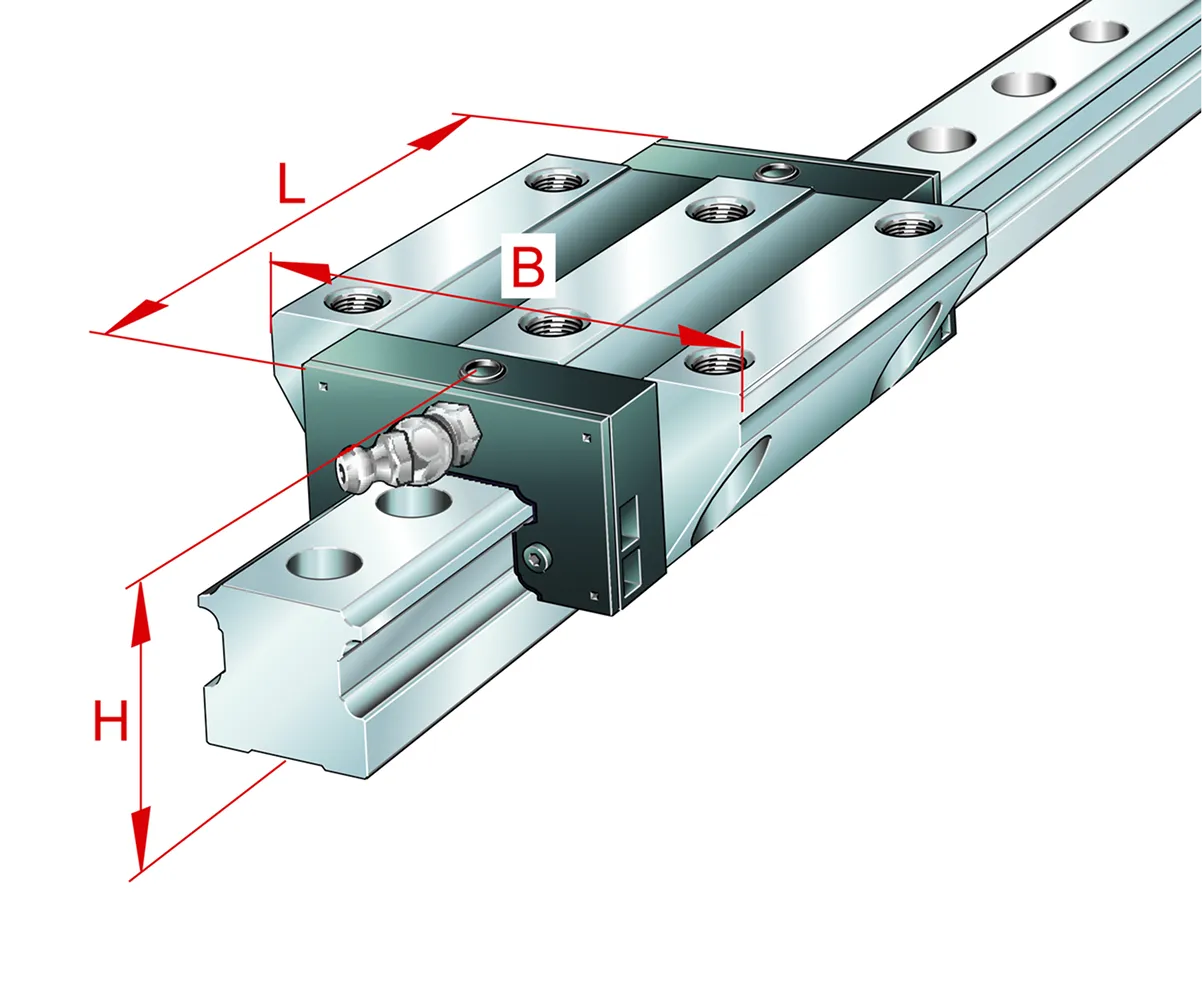 L
B
H