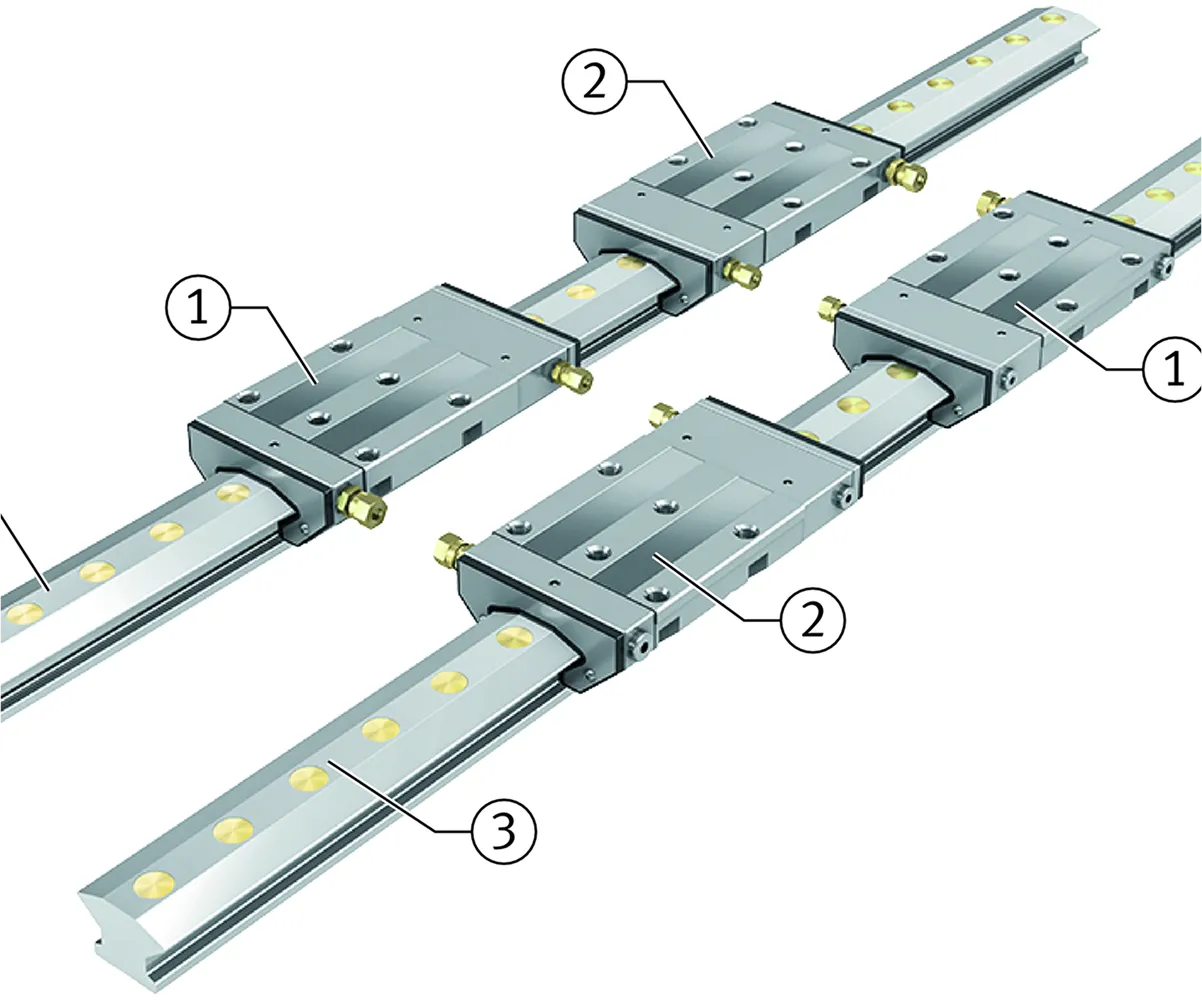 2
1
1
2
3